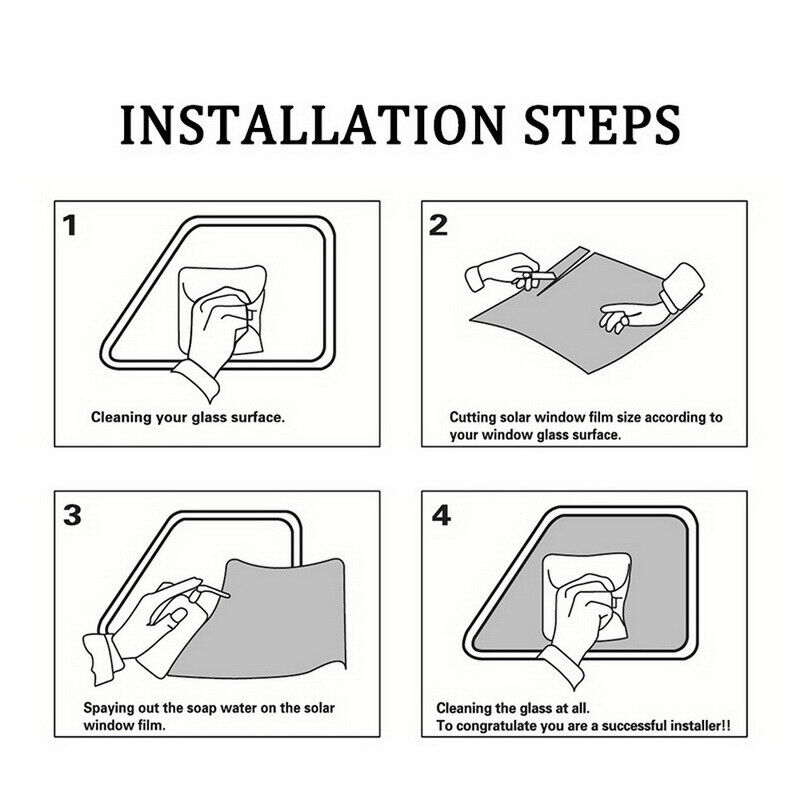 INSTALLATION STEPS

1

Cleaning your glass surface.

2

Cutting solar window film size according to your window glass surface.

3

Spaying out the soap water on the solar window film.

4

Cleaning the glass at all.
To congratulate you are a successful installer!!