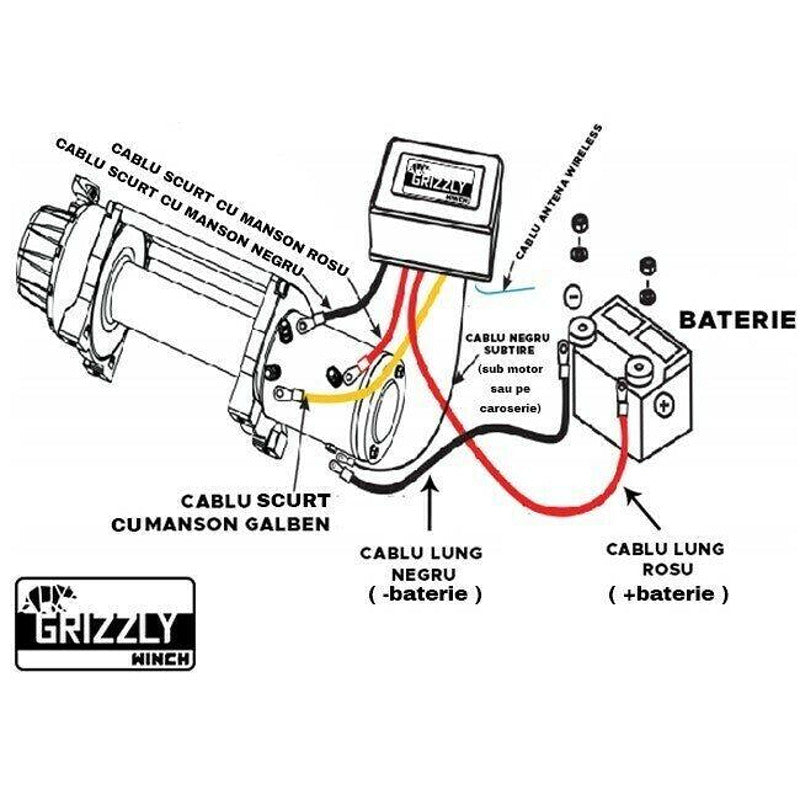 CABLU SCURT CU MANSON ROSU
CABLU SCURT CU MANSON NEGRU

GRIZZLY
WINCH

CABLU ANTENA WIRELESS

BATERIE

CABLU NEGRU SUBTIRE
(sub motor sau pe caroserie)

CABLU SCURT
CU MANSON GALBEN

CABLU LUNG NEGRU
( -baterie )

CABLU LUNG ROSU
( +baterie )

GRIZZLY
WINCH