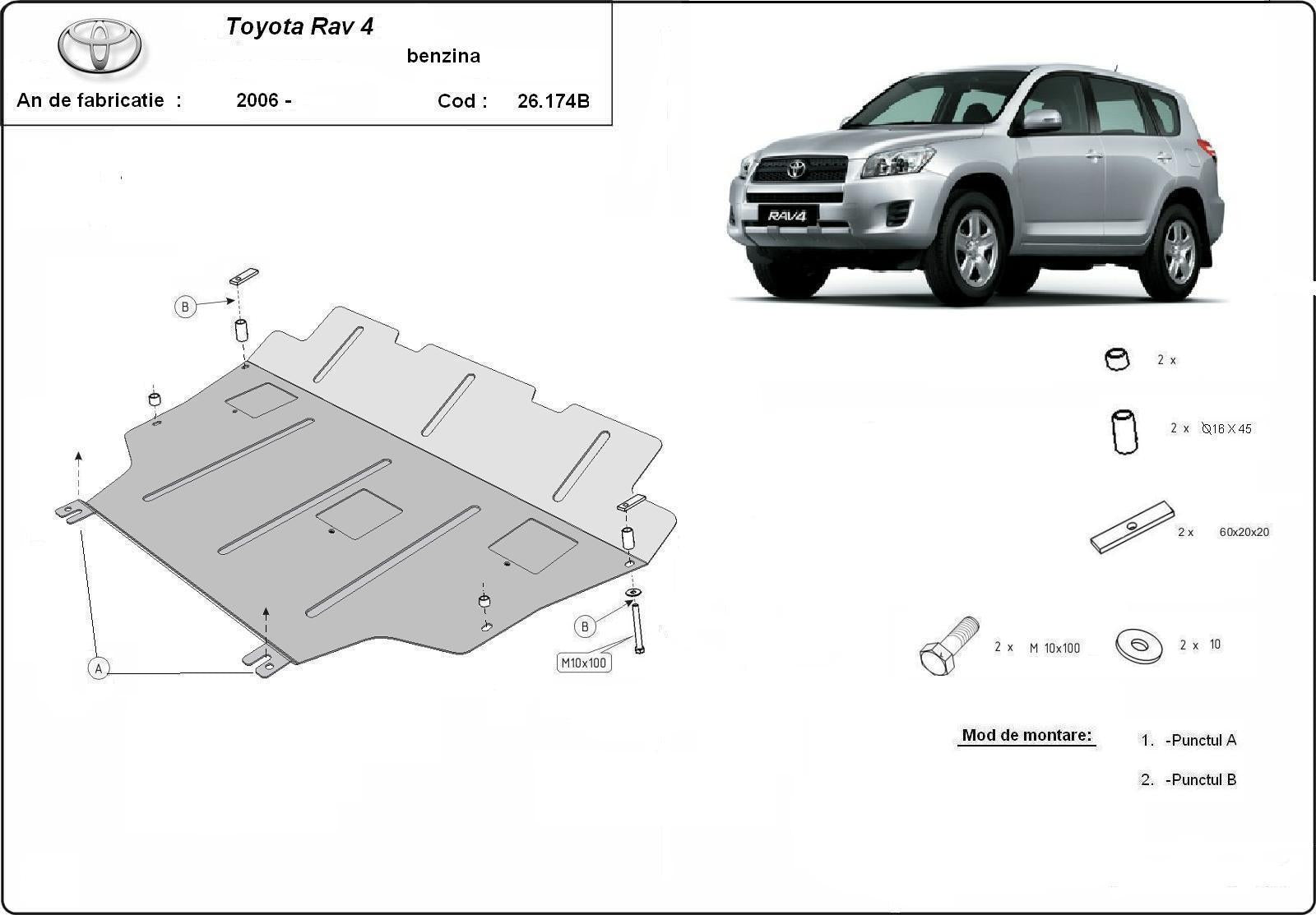 Toyota Rav 4

benzina

An de fabricatie : 2006 - Cod : 26.174B

RAV4

B

A

B

M10x100

2 x

2 x Ø16 X 45

2 x 60x20x20

2 x M 10x100

2 x 10

Mod de montare:

1. -Punctul A

2. -Punctul B