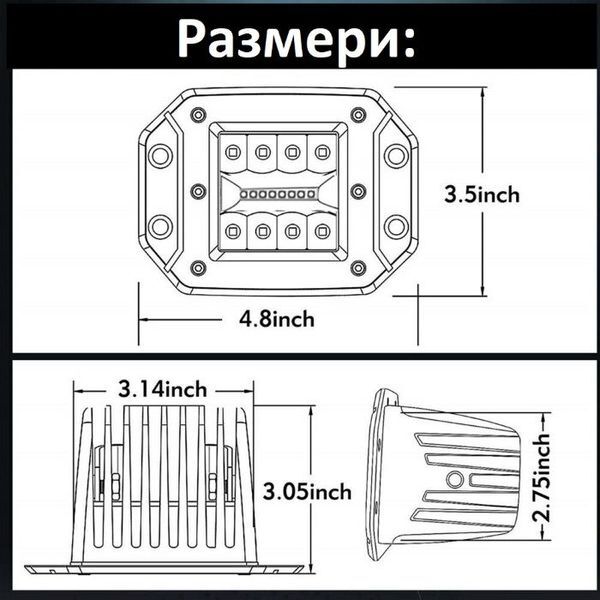 Размери:

3.5inch

4.8inch

3.14inch

3.05inch

2.75inch