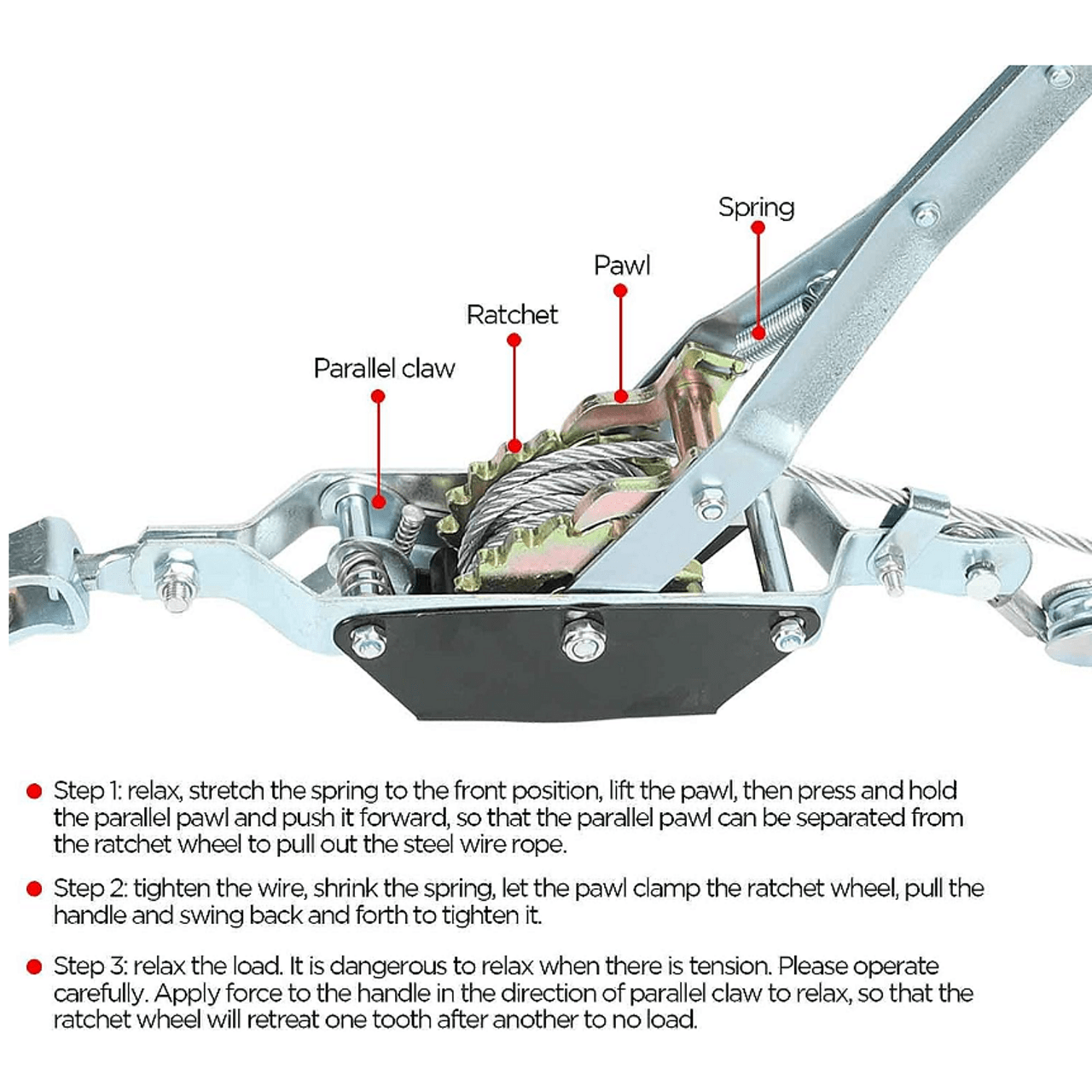 Spring

Pawl

Ratchet

Parallel claw

Step 1: relax, stretch the spring to the front position, lift the pawl, then press and hold the parallel pawl and push it forward, so that the parallel pawl can be separated from the ratchet wheel to pull out the steel wire rope.

Step 2: tighten the wire, shrink the spring, let the pawl clamp the ratchet wheel, pull the handle and swing back and forth to tighten it.

Step 3: relax the load. It is dangerous to relax when there is tension. Please operate carefully. Apply force to the handle in the direction of parallel claw to relax, so that the ratchet wheel will retreat one tooth after another to no load.