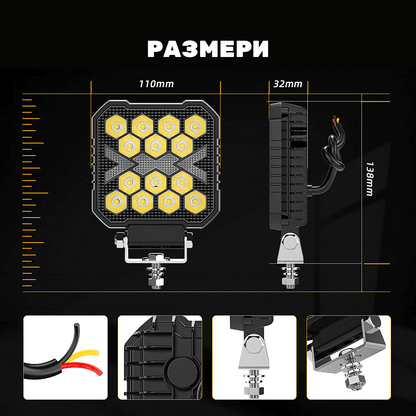 РАЗМЕРИ

110mm

32mm

138mm