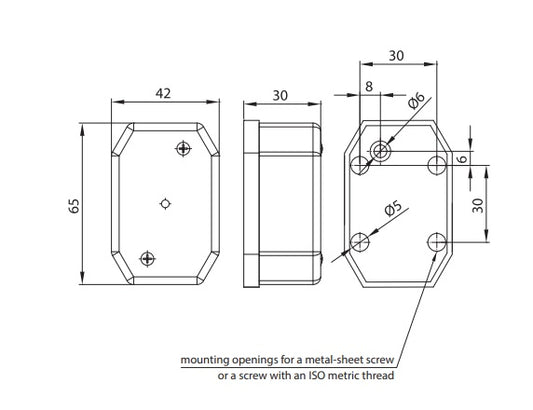 42

65

30

30

8

Ø6

6

30

Ø5

mounting openings for a metal-sheet screw
or a screw with an ISO metric thread