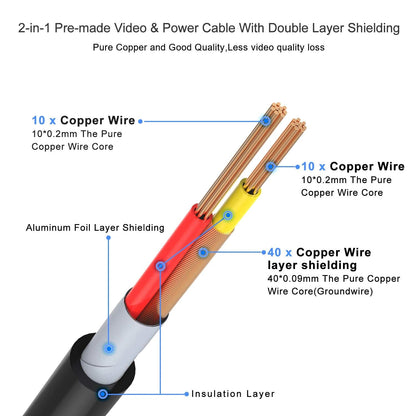 2-in-1 Pre-made Video & Power Cable With Double Layer Shielding

Pure Copper and Good Quality,Less video quality loss

10 x Copper Wire
10*0.2mm The Pure Copper Wire Core

10 x Copper Wire
10*0.2mm The Pure Copper Wire Core

Aluminum Foil Layer Shielding

40 x Copper Wire layer shielding
40*0.09mm The Pure Copper Wire Core(Groundwire)

Insulation Layer