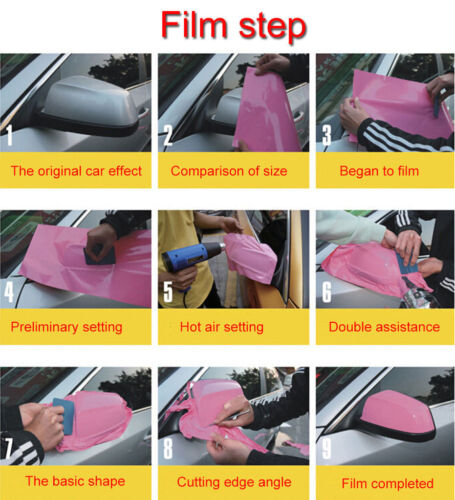 Film step

1
The original car effect

2
Comparison of size

3
Began to film

4
Preliminary setting

5
Hot air setting

6
Double assistance

7
The basic shape

8
Cutting edge angle

9
Film completed