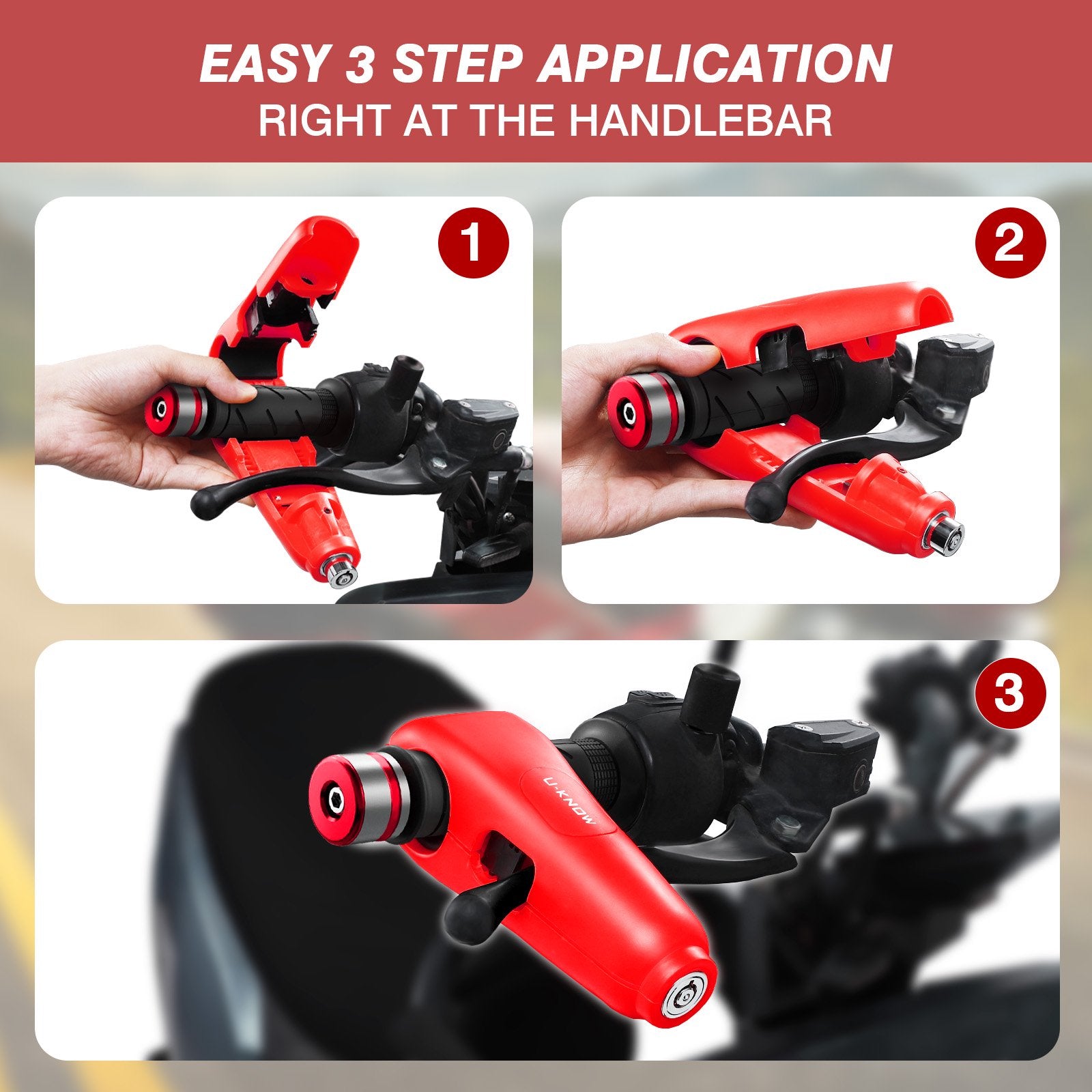 EASY 3 STEP APPLICATION
RIGHT AT THE HANDLEBAR

1

2

3

U-KNOW