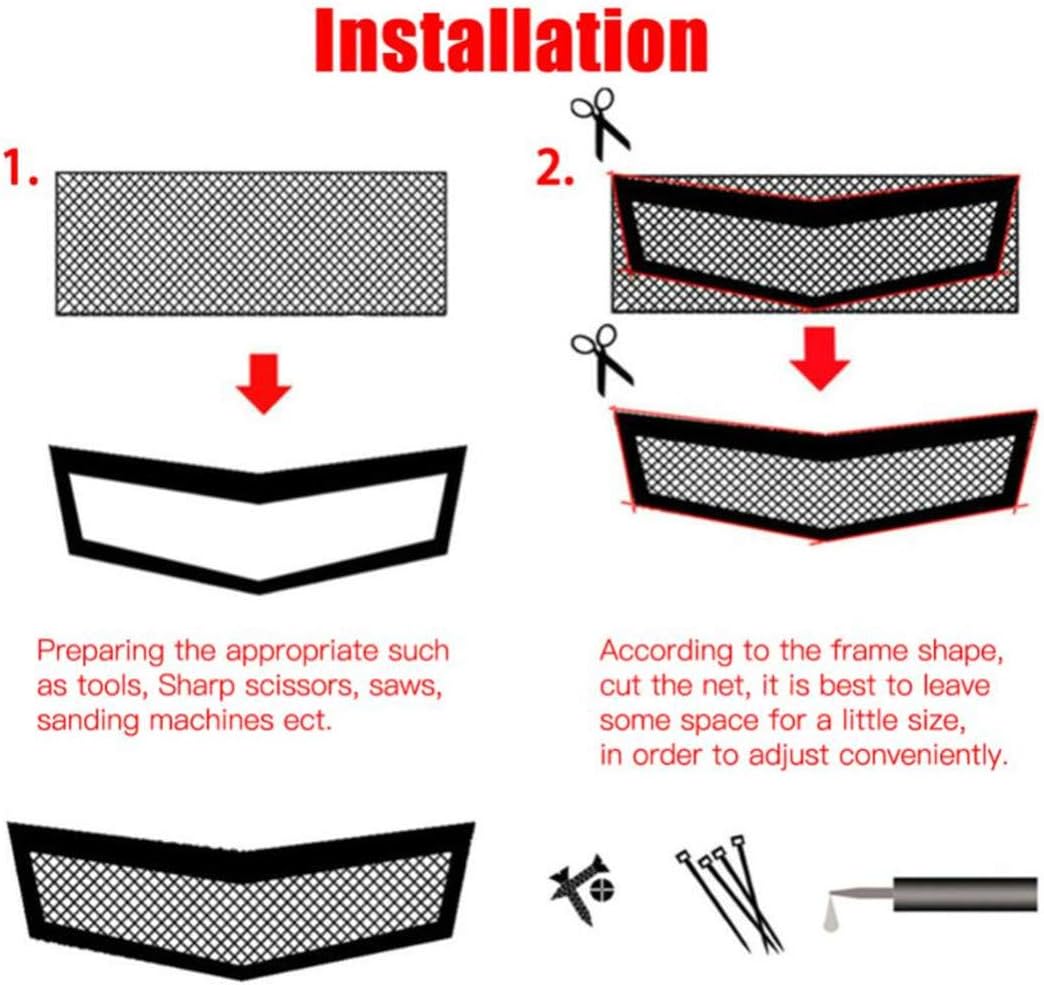 Installation

1.

Preparing the appropriate such as tools, Sharp scissors, saws, sanding machines ect.

2.

According to the frame shape, cut the net, it is best to leave some space for a little size, in order to adjust conveniently.