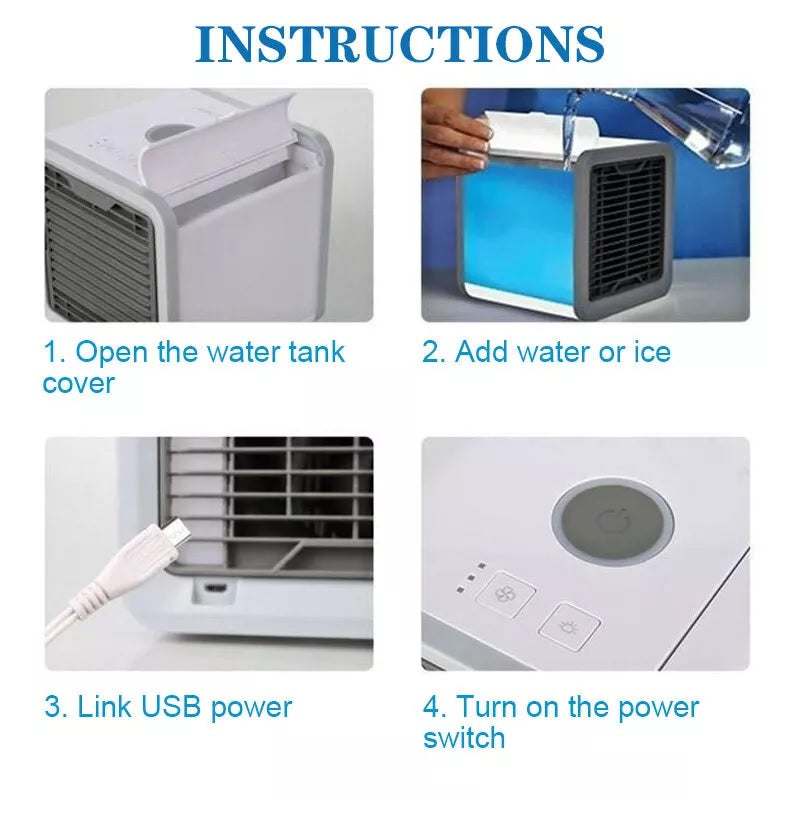 INSTRUCTIONS

1. Open the water tank cover

2. Add water or ice

3. Link USB power

4. Turn on the power switch