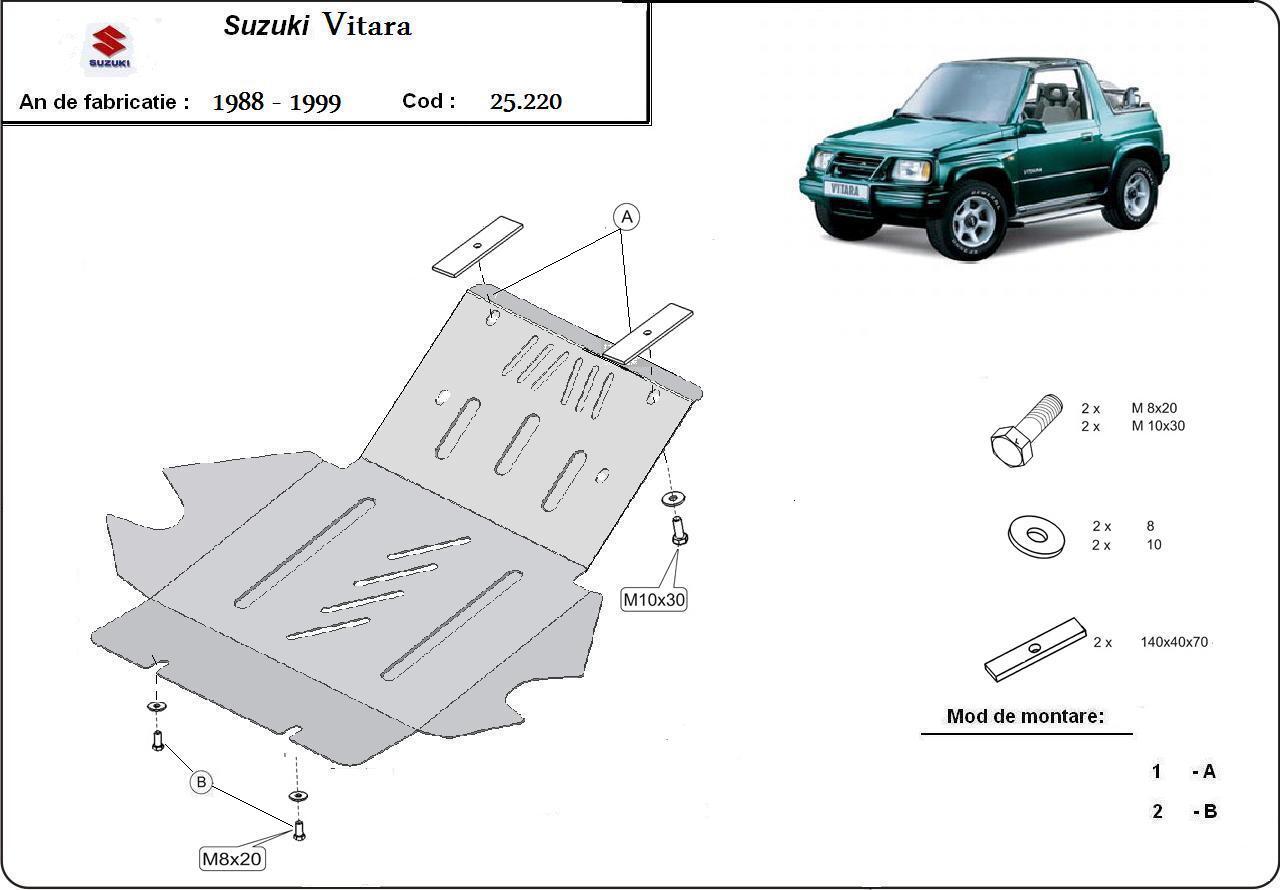 SUZUKI

Suzuki Vitara

An de fabricatie : 1988 - 1999 Cod : 25.220

VITARA

A

M10x30

B

M8x20

2 x M 8x20
2 x M 10x30

2 x 8
2 x 10

2 x 140x40x70

Mod de montare:

1 - A
2 - B