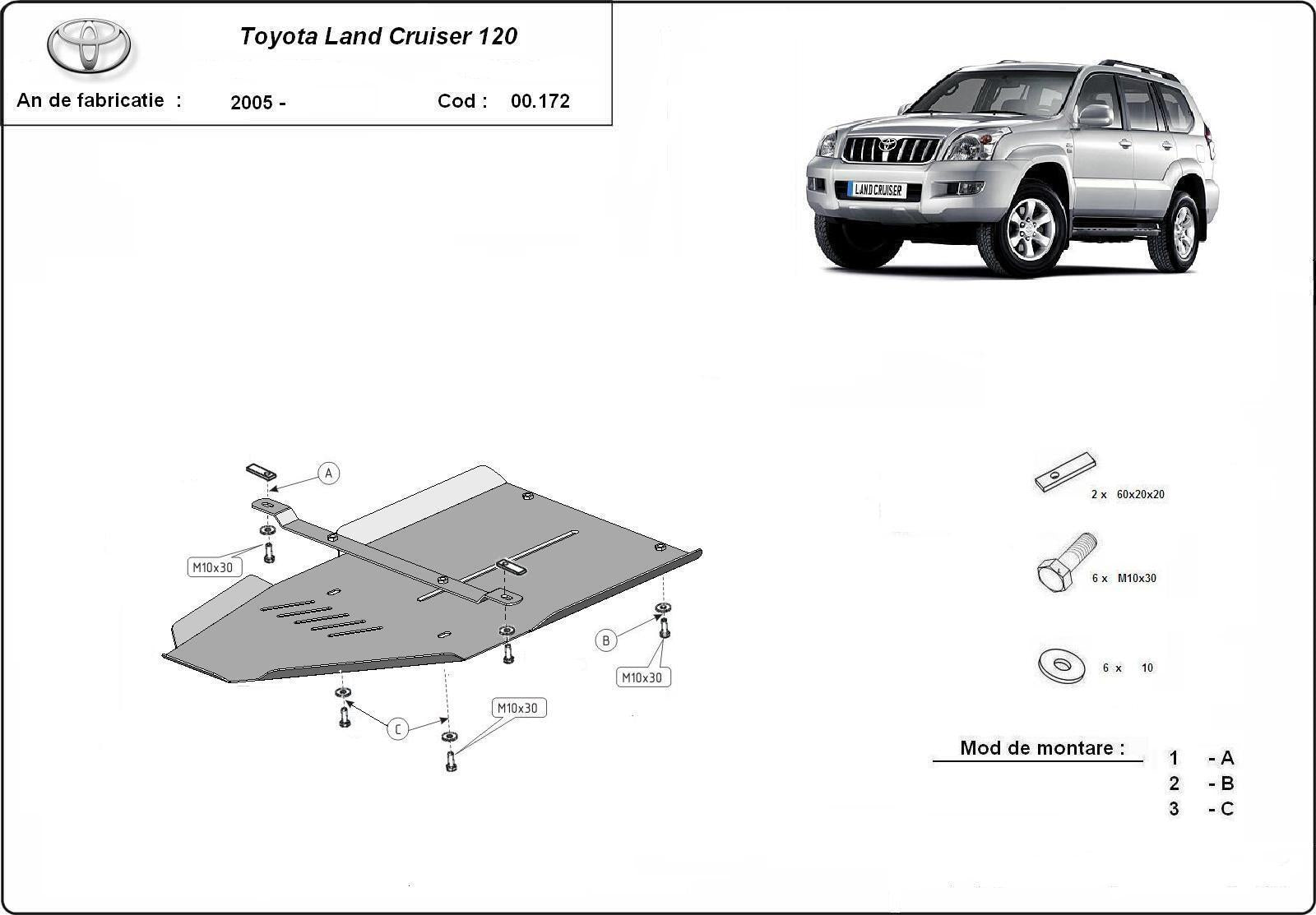 Toyota Land Cruiser 120

An de fabricatie : 2005 - Cod : 00.172

LAND CRUISER

A

M10x30

B

M10x30

C

M10x30

2 x 60x20x20

6 x M10x30

6 x 10

Mod de montare :

1 - A
2 - B
3 - C