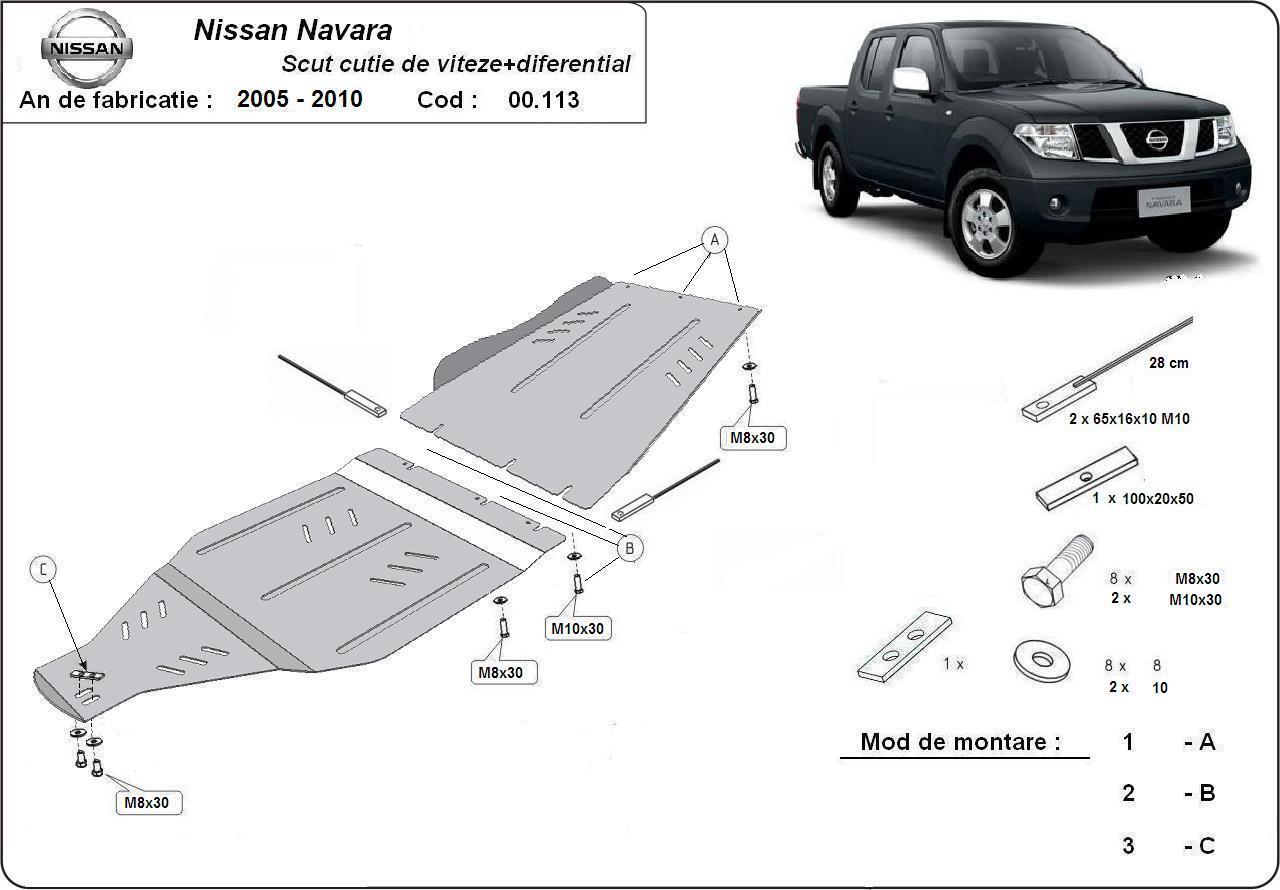 NISSAN

Nissan Navara
Scut cutie de viteze+diferential
An de fabricatie : 2005 - 2010 Cod : 00.113

NAVARA

A

M8x30

B

C

M10x30

M8x30

M8x30

28 cm

2 x 65x16x10 M10

1 x 100x20x50

8 x M8x30
2 x M10x30

1 x

8 x 8
2 x 10

Mod de montare :
1 - A
2 - B
3 - C