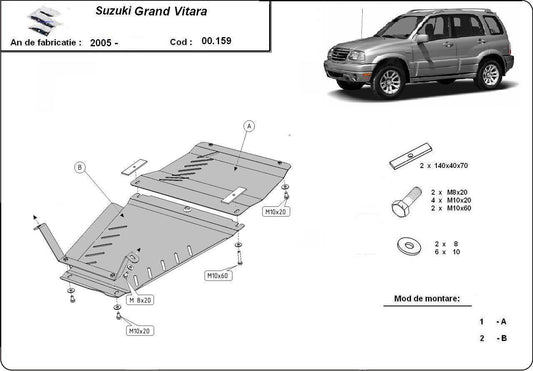 Suzuki Grand Vitara

An de fabricatie : 2005 - Cod : 00.159

A

B

M10x20

M10x60

M 8x20

M10x20

2 x 140x40x70

2 x M8x20
4 x M10x20
2 x M10x60

2 x 8
6 x 10

Mod de montare:

1 - A

2 - B